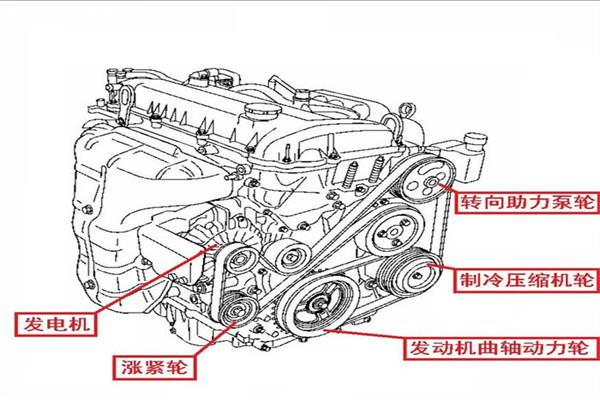 转向助力泵轮

制冷压缩机轮

发电机

发动机曲轴动力轮

涨紧轮